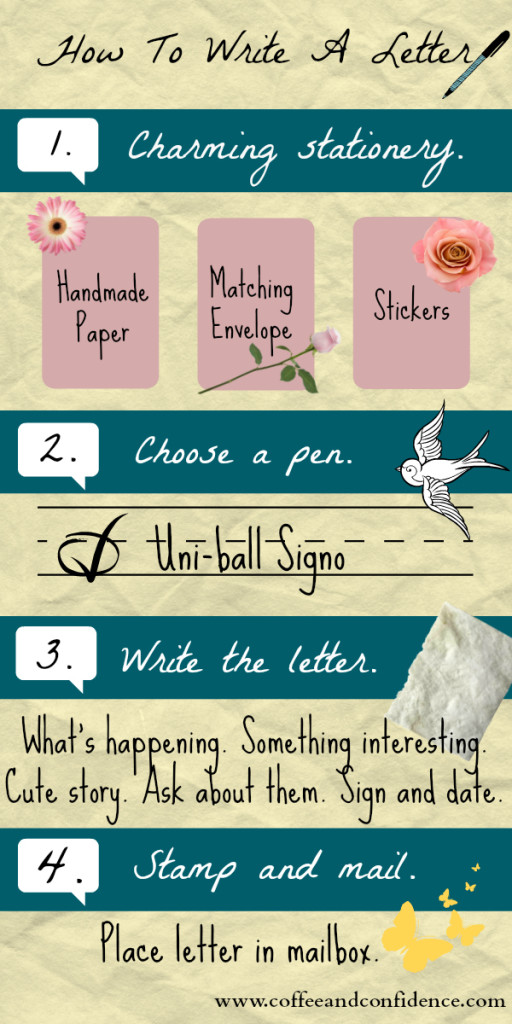 How To Write A Letter

1. Charming stationery.

Handmade Paper

Matching Envelope

Stickers

2. Choose a pen.

Uni-ball Signo

3. Write the letter.

What's happening. Something interesting. Cute story. Ask about them. Sign and date.

4. Stamp and mail.

Place letter in mailbox.

www.coffeeandconfidence.com